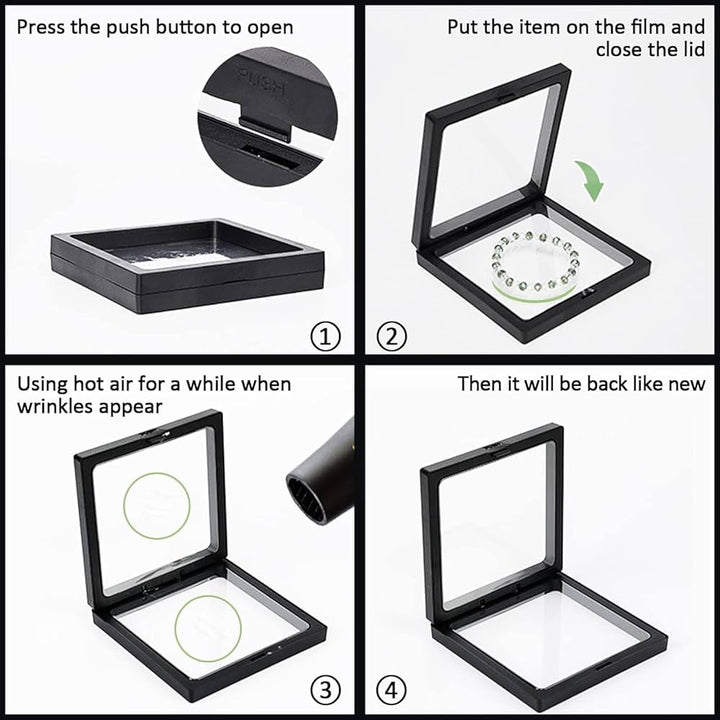 Press the push button to open

PUSH

①

Put the item on the film and close the lid

②

Using hot air for a while when wrinkles appear

③

Then it will be back like new

④